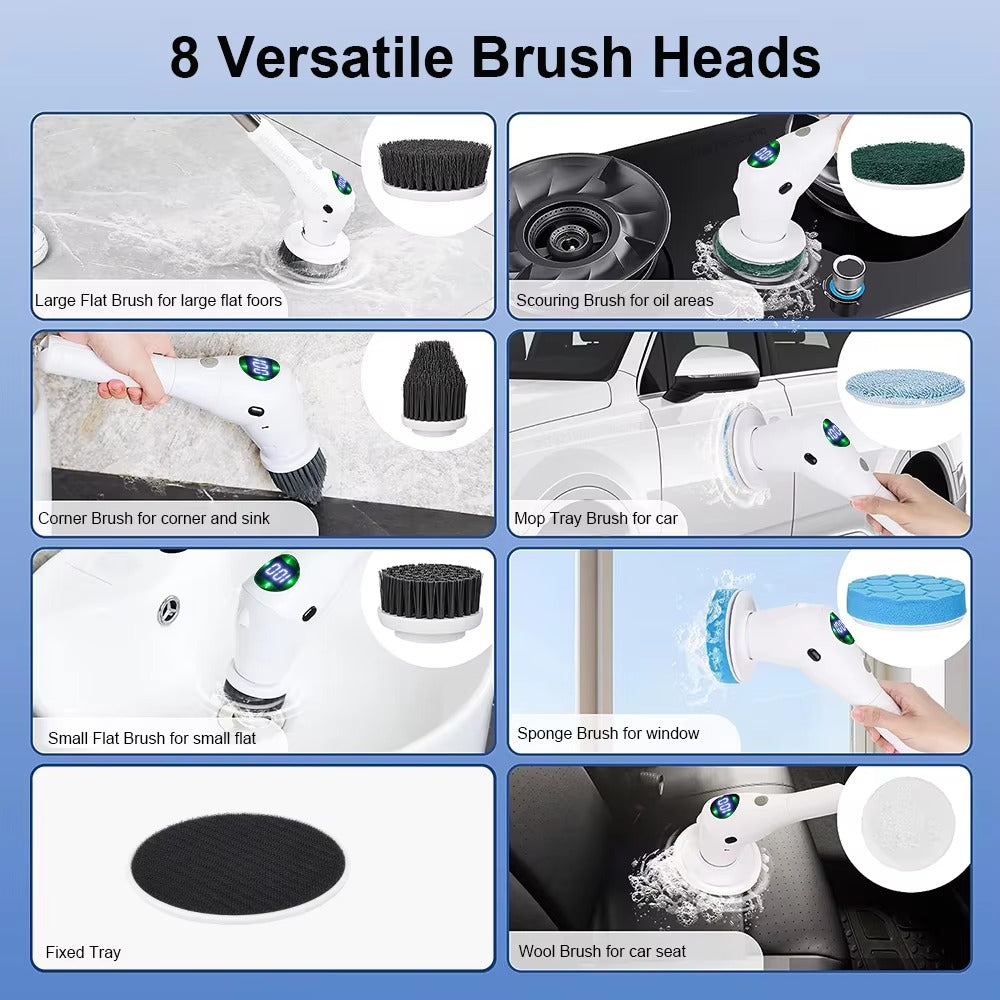 8 Versatile Brush Heads

Large Flat Brush for large flat foors

Scouring Brush for oil areas

Corner Brush for corner and sink

Mop Tray Brush for car

Small Flat Brush for small flat

Sponge Brush for window

Fixed Tray

Wool Brush for car seat